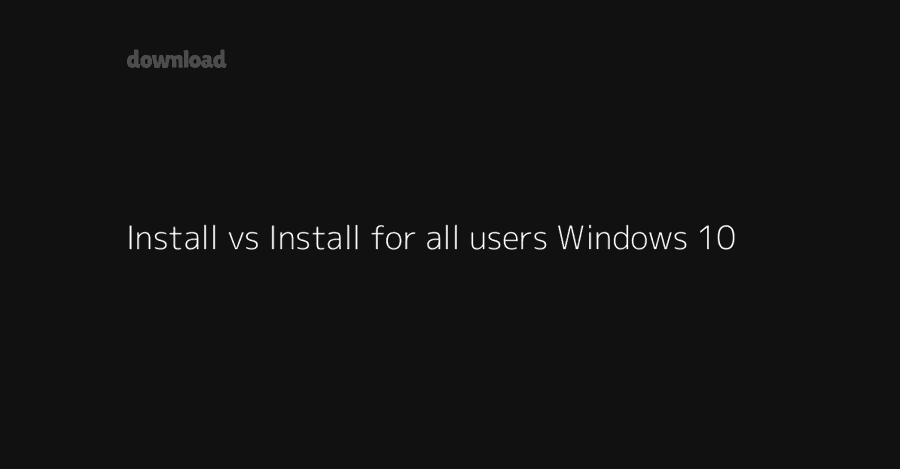 download

Install vs Install for all users Windows 10